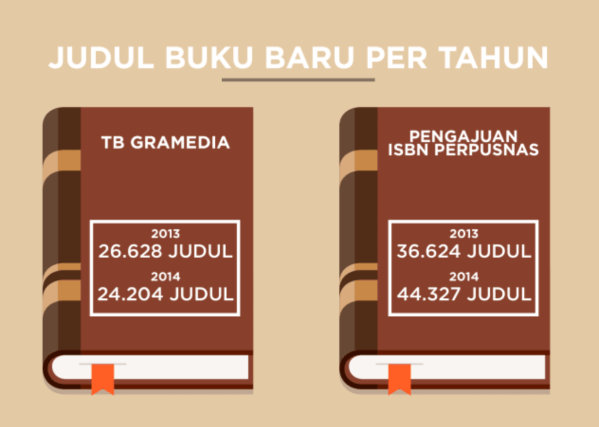 JUDUL BUKU BARU PER TAHUN

TB GRAMEDIA

2013
26.628 JUDUL
2014
24.204 JUDUL

PENGAJUAN
ISBN PERPUSNAS

2013
36.624 JUDUL
2014
44.327 JUDUL